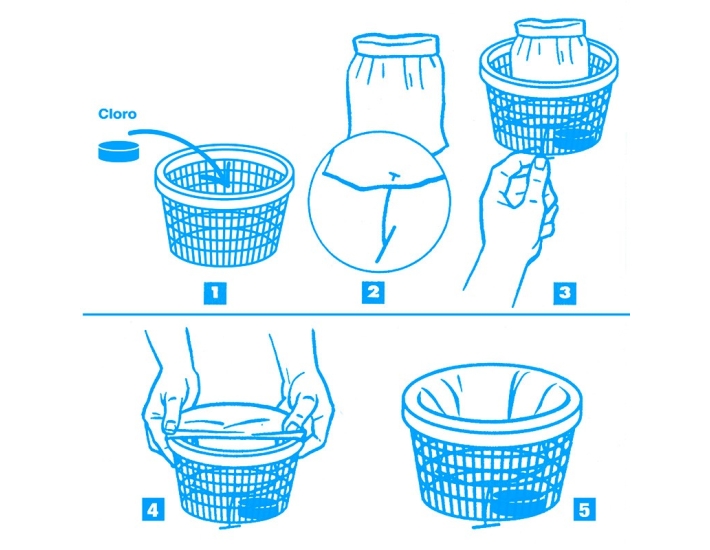 Cloro

1

2

3

4

5