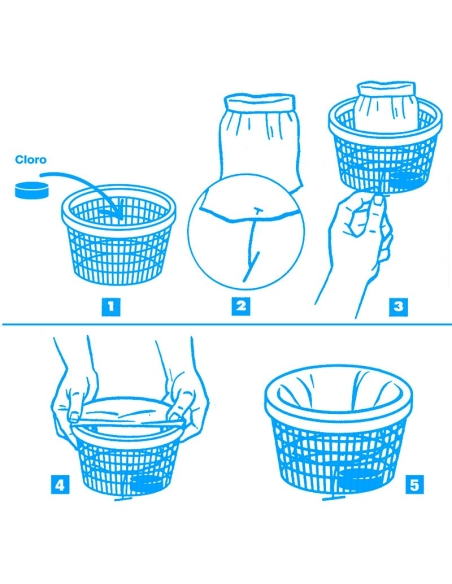 Cloro

1

2

3

4

5