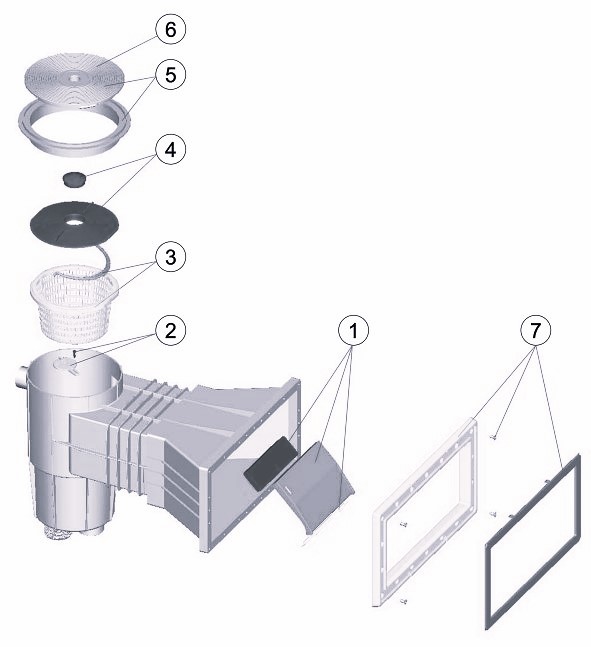 6
5
4
3
2
1
7