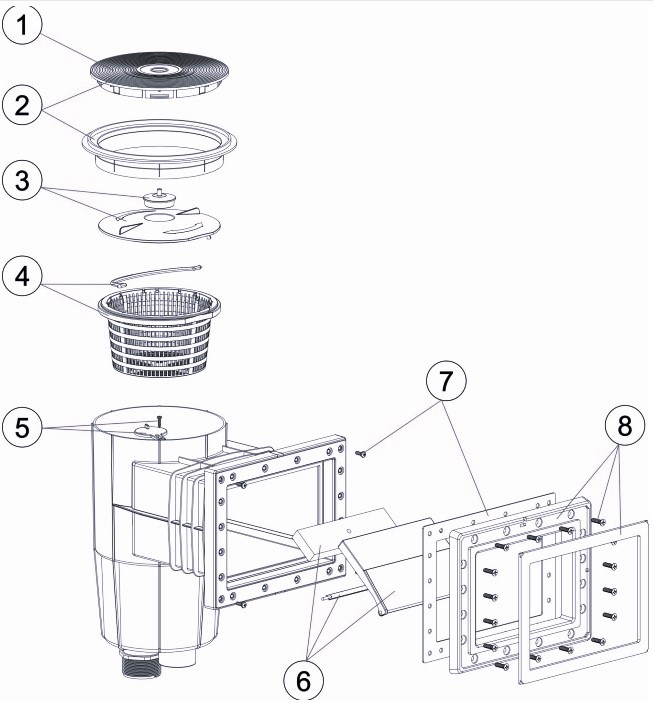 1
2
3
4
5
7
8
6