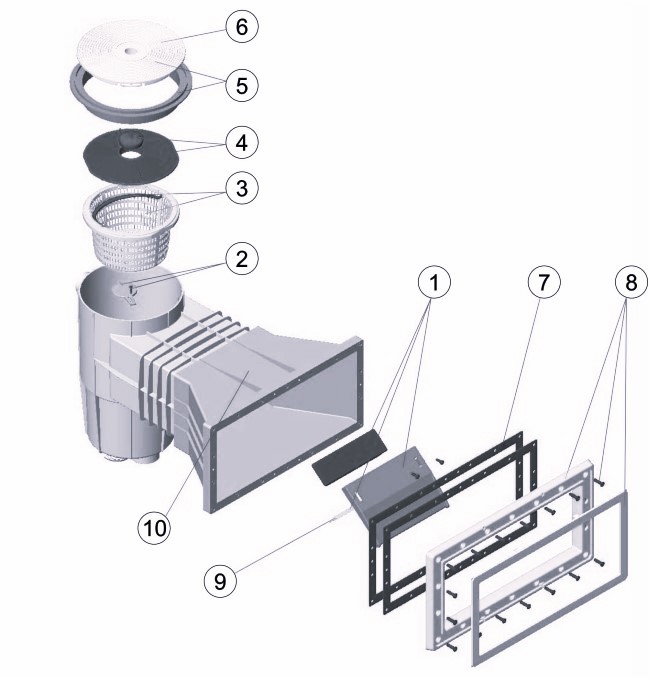 6
5
4
3
2
1
7
8
10
9