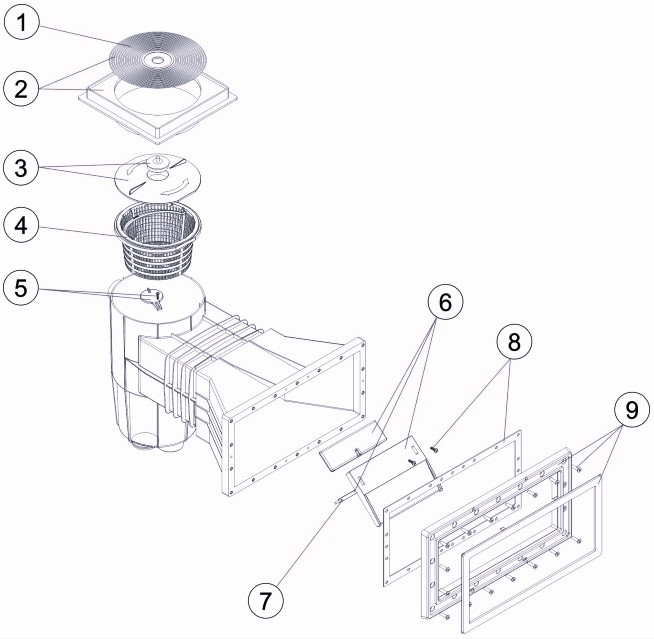 1
2
3
4
5
6
8
9
7