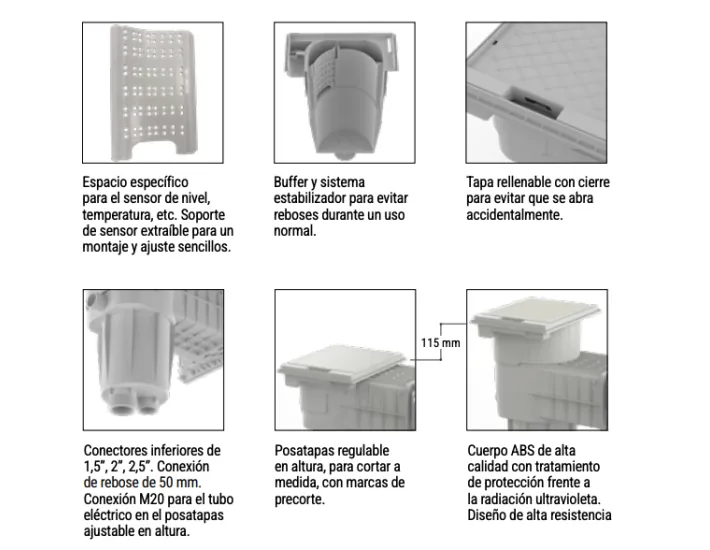 Espacio específico para el sensor de nivel, temperatura, etc. Soporte de sensor extraíble para un montaje y ajuste sencillos.

Buffer y sistema estabilizador para evitar reboses durante un uso normal.

Tapa rellenable con cierre para evitar que se abra accidentalmente.

115 mm

Conectores inferiores de 1,5", 2", 2,5". Conexión de rebose de 50 mm. Conexión M20 para el tubo eléctrico en el posatapas ajustable en altura.

Posatapas regulable en altura, para cortar a medida, con marcas de precorte.

Cuerpo ABS de alta calidad con tratamiento de protección frente a la radiación ultravioleta. Diseño de alta resistencia