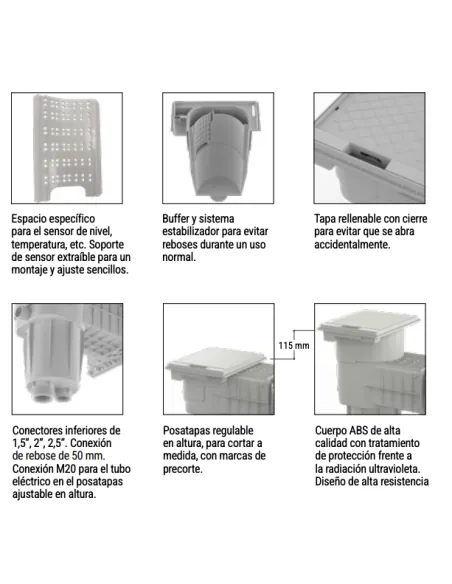 Espacio específico para el sensor de nivel, temperatura, etc. Soporte de sensor extraíble para un montaje y ajuste sencillos.

Buffer y sistema estabilizador para evitar reboses durante un uso normal.

Tapa rellenable con cierre para evitar que se abra accidentalmente.

115 mm

Conectores inferiores de 1,5", 2", 2,5". Conexión de rebose de 50 mm. Conexión M20 para el tubo eléctrico en el posatapas ajustable en altura.

Posatapas regulable en altura, para cortar a medida, con marcas de precorte.

Cuerpo ABS de alta calidad con tratamiento de protección frente a la radiación ultravioleta. Diseño de alta resistencia