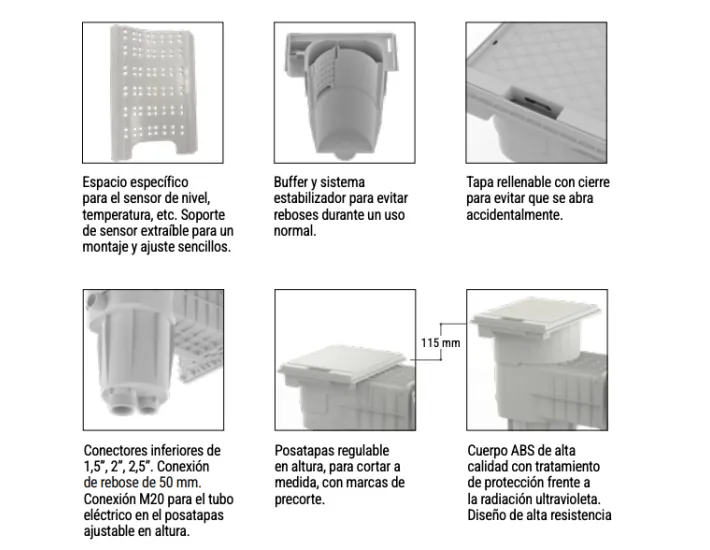 Espacio específico para el sensor de nivel, temperatura, etc. Soporte de sensor extraíble para un montaje y ajuste sencillos.

Buffer y sistema estabilizador para evitar reboses durante un uso normal.

Tapa rellenable con cierre para evitar que se abra accidentalmente.

115 mm

Conectores inferiores de 1,5", 2", 2,5". Conexión de rebose de 50 mm. Conexión M20 para el tubo eléctrico en el posatapas ajustable en altura.

Posatapas regulable en altura, para cortar a medida, con marcas de precorte.

Cuerpo ABS de alta calidad con tratamiento de protección frente a la radiación ultravioleta. Diseño de alta resistencia