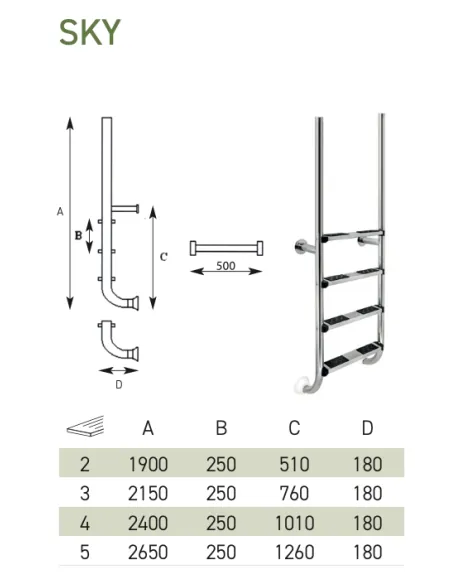 SKY

A
B
C
500
D

| | A | B | C | D |
|---|---|---|---|---|
| 2 | 1900 | 250 | 510 | 180 |
| 3 | 2150 | 250 | 760 | 180 |
| 4 | 2400 | 250 | 1010 | 180 |
| 5 | 2650 | 250 | 1260 | 180 |