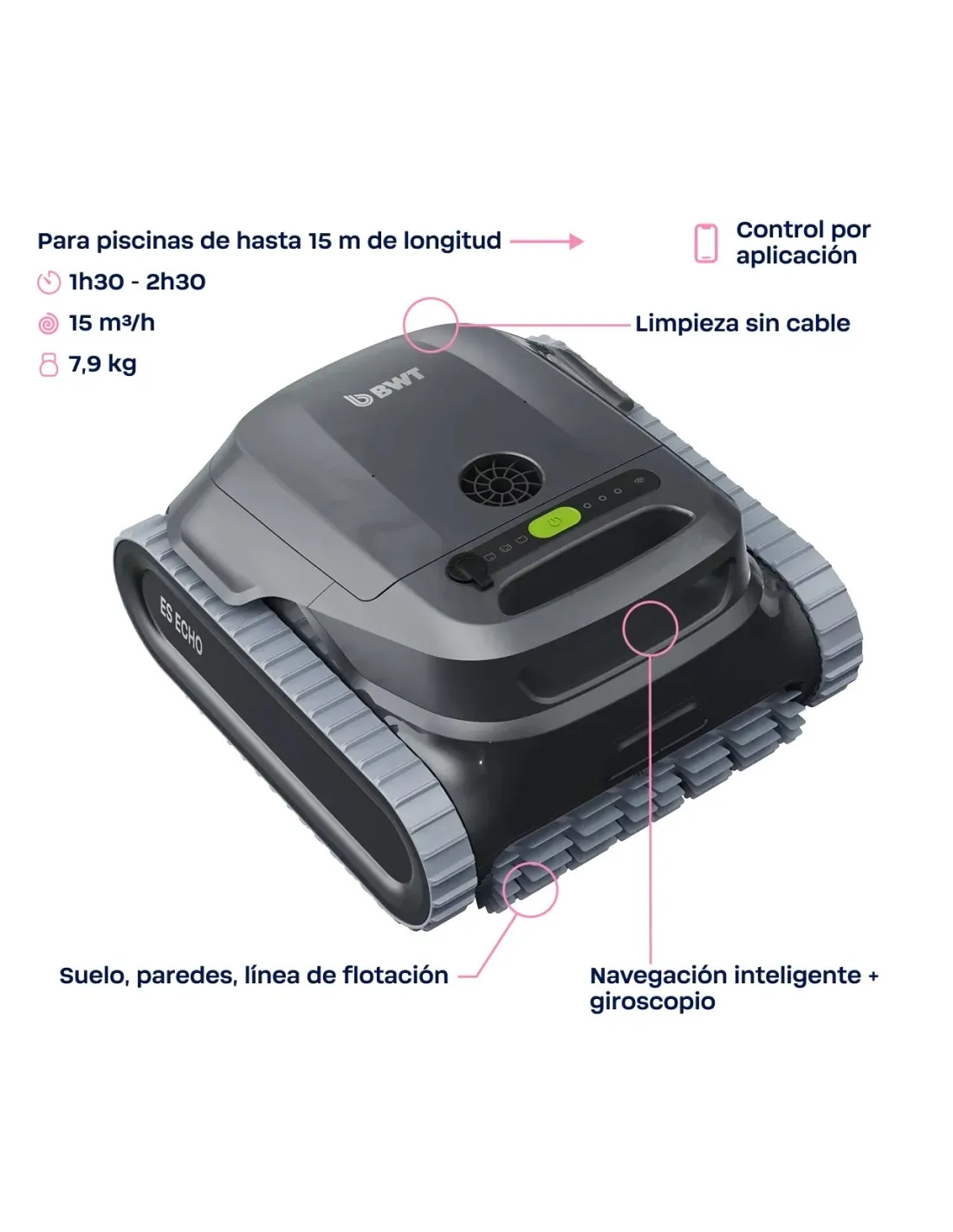 Para piscinas de hasta 15 m de longitud

1h30 - 2h30

15 m³/h

7,9 kg

Control por aplicación

Limpieza sin cable

BWT

ES ECHO

Suelo, paredes, línea de flotación

Navegación inteligente + giroscopio