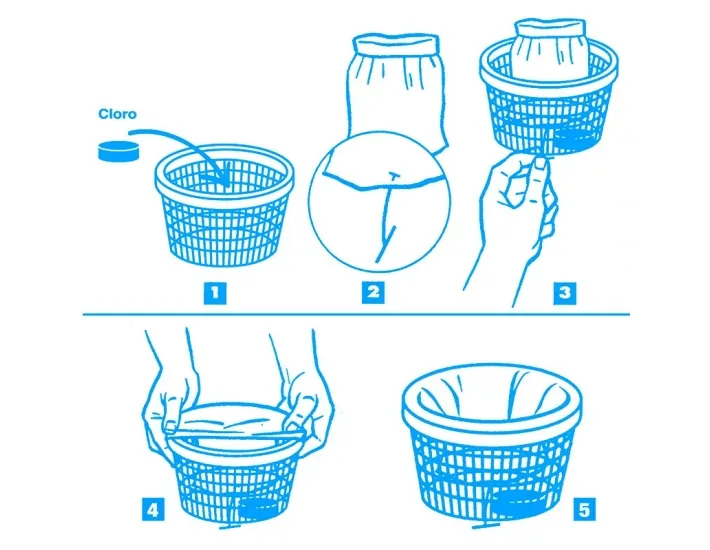 Cloro

1

2

3

4

5