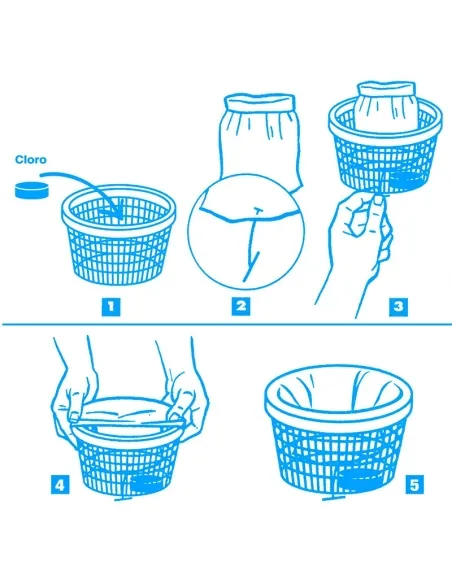 Cloro

1

2

3

4

5