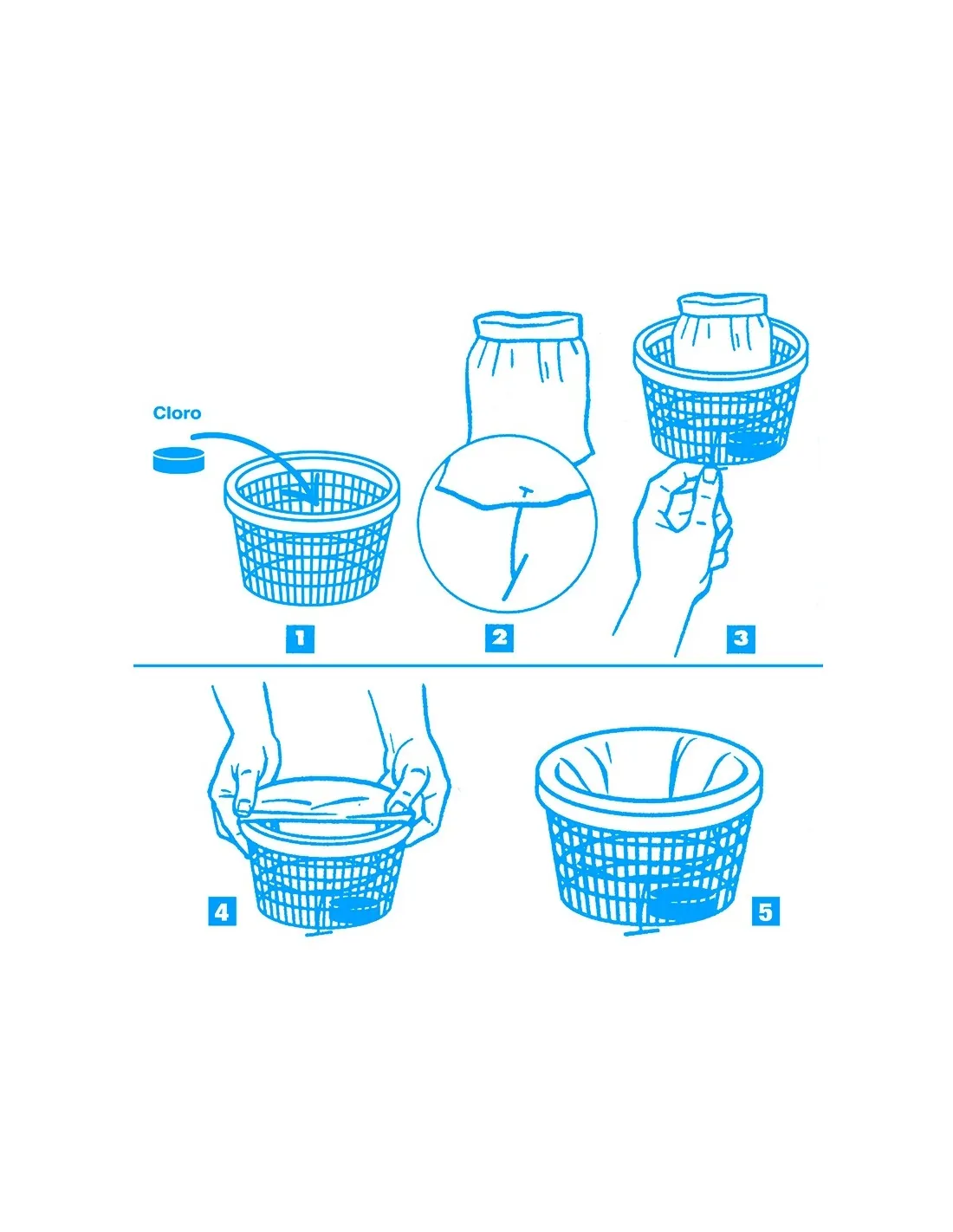 Cloro

1

2

3

4

5