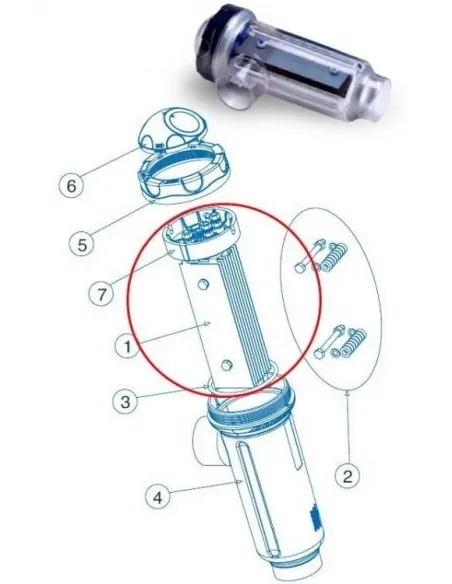 6
5
7
1
3
4
2