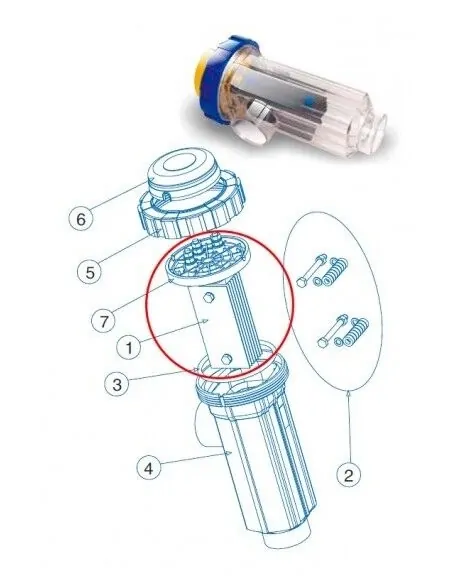 6
5
7
1
3
4
2