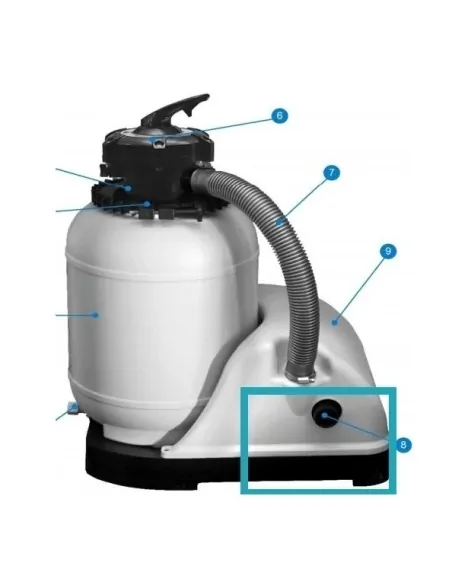 6

7

9

8