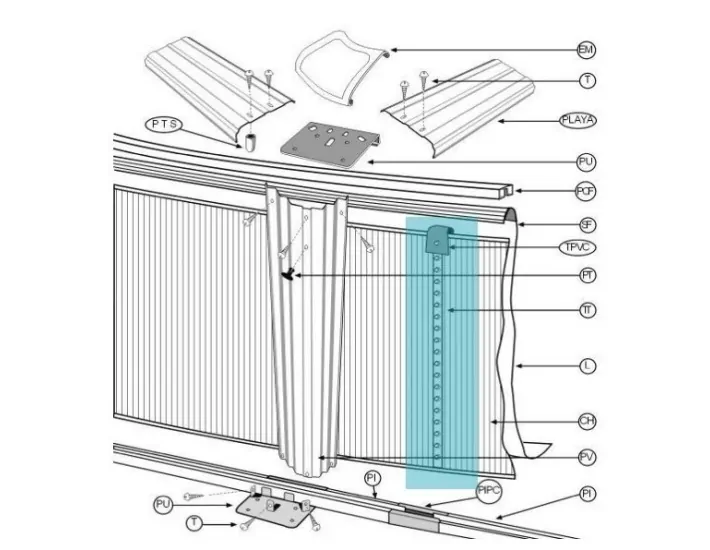 EM
T
PLAYA
PTS
PU
PCF
SF
TPVC
PT
TT
L
CH
PV
PI
PIPC
PI
PU
T