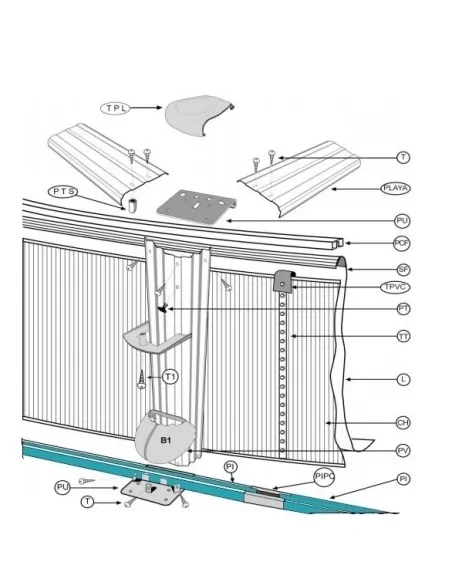 TPL
T
PTS
PLAYA
PU
PCF
SF
TPVC
PT
TT
T1
L
CH
B1
PV
PI
PIPC
PI
PU
T