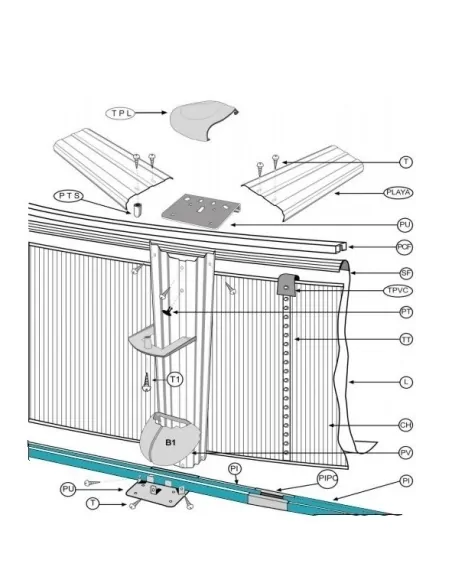 TPL
T
PTS
PLAYA
PU
PCF
SF
TPVC
PT
TT
T1
L
CH
B1
PV
PI
PIPC
PI
PU
T