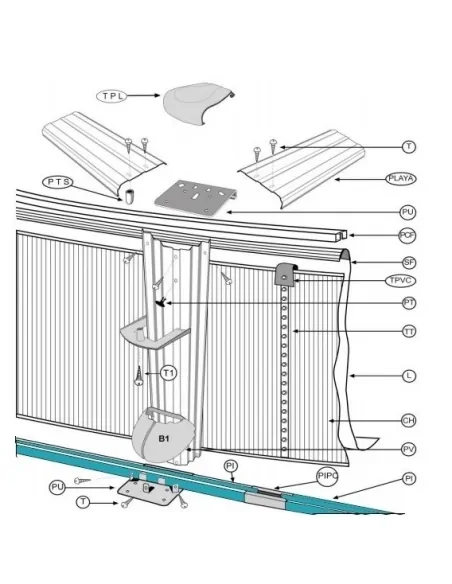 TPL
T
PTS
PLAYA
PU
PCF
SF
TPVC
PT
TT
T1
L
CH
B1
PV
PI
PIPC
PI
PU
T