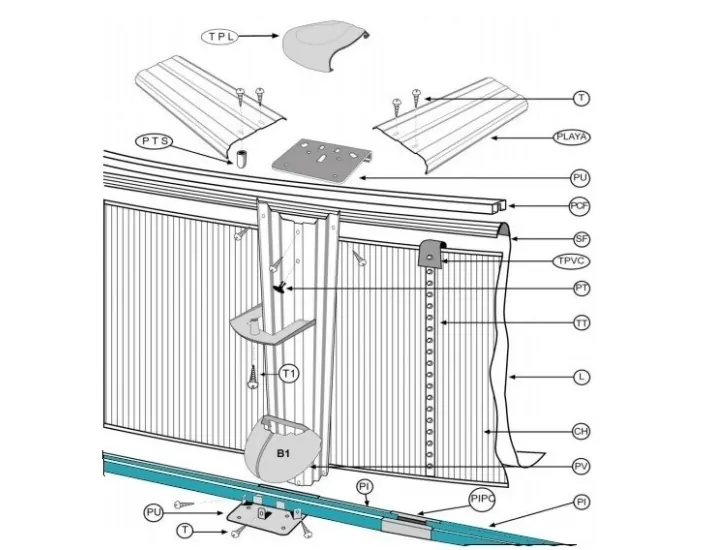 TPL
T
PLAYA
PTS
PU
PCF
SF
TPVC
PT
TT
T1
L
CH
B1
PV
PI
PIPC
PI
PU
T