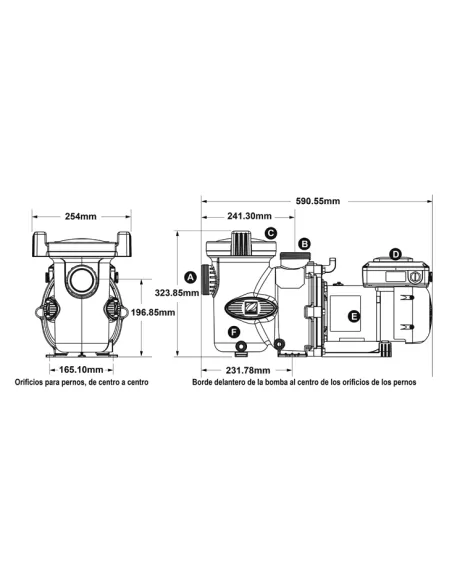 254mm

196.85mm

165.10mm

Orificios para pernos, de centro a centro

590.55mm

241.30mm

C

B

D

A

323.85mm

E

F

231.78mm

Borde delantero de la bomba al centro de los orificios de los pernos