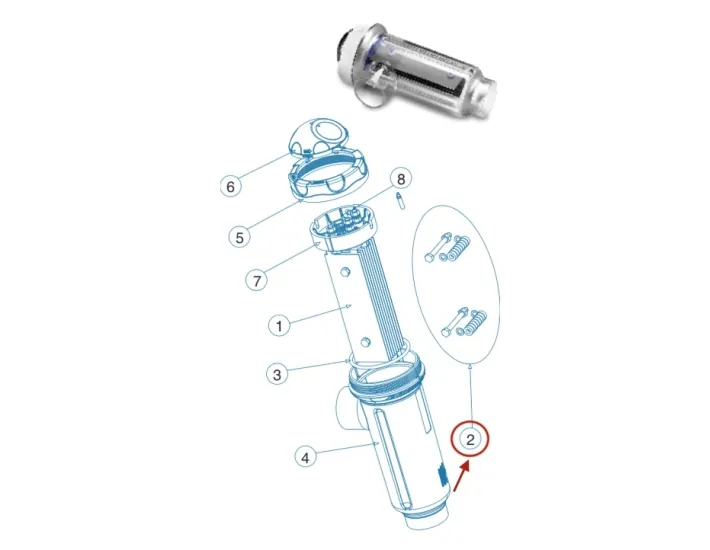 6
8
5
7
1
3
4
2