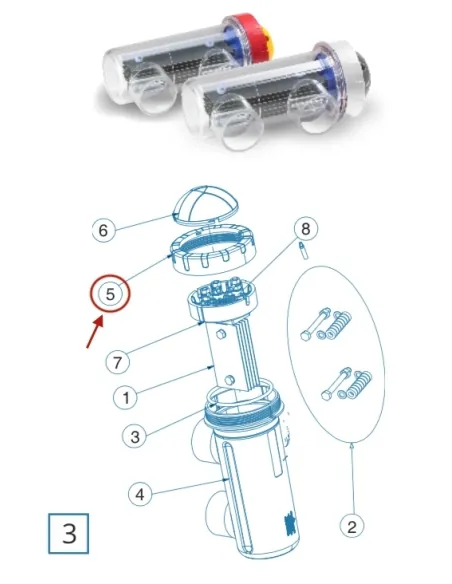 6
8
5
7
1
3
4
2
3