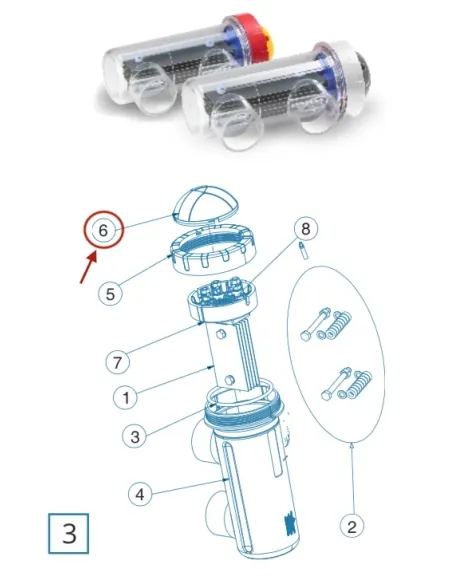 6

8

5

7

1

3

4

2

3