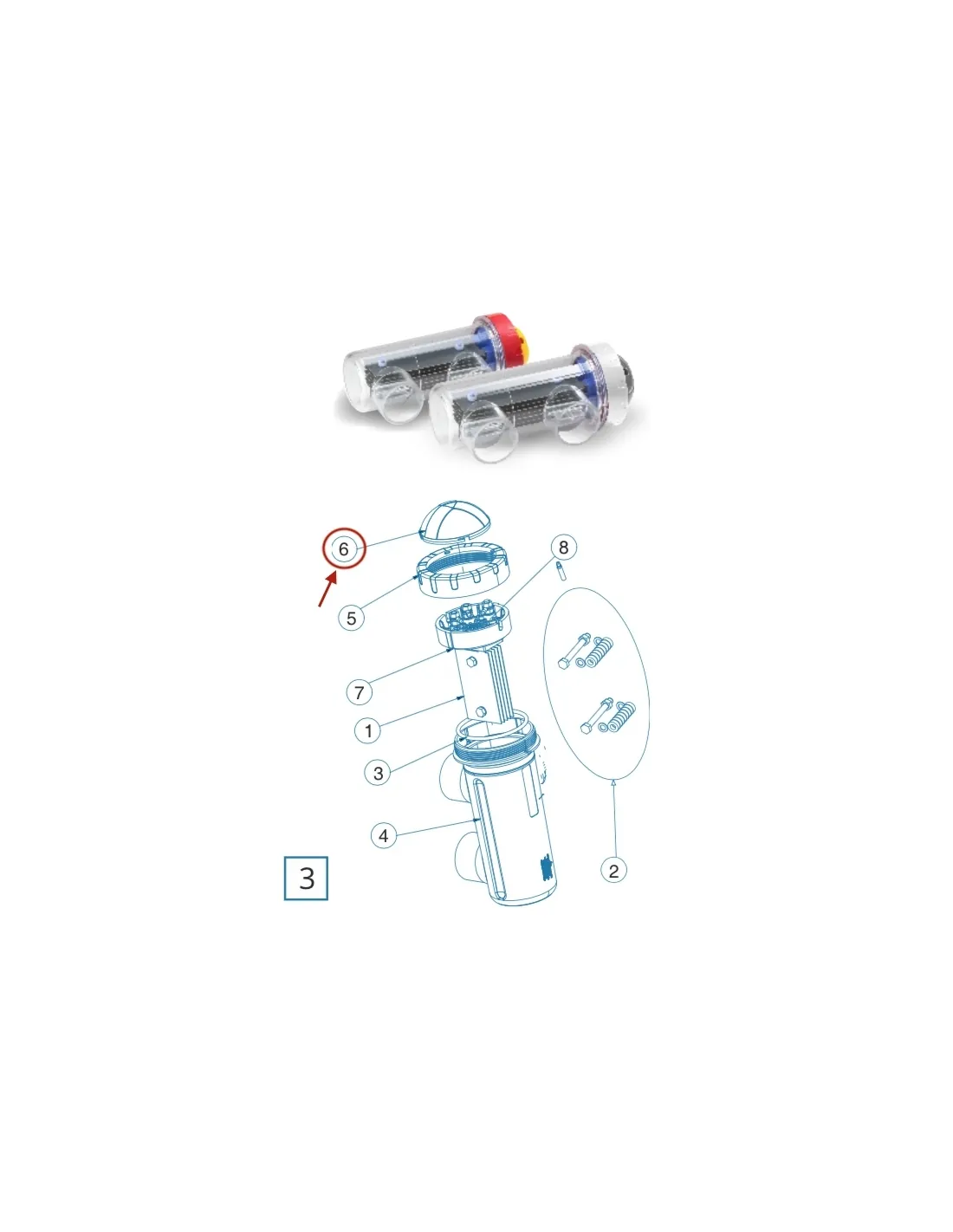 6
8
5
7
1
3
4
2
3