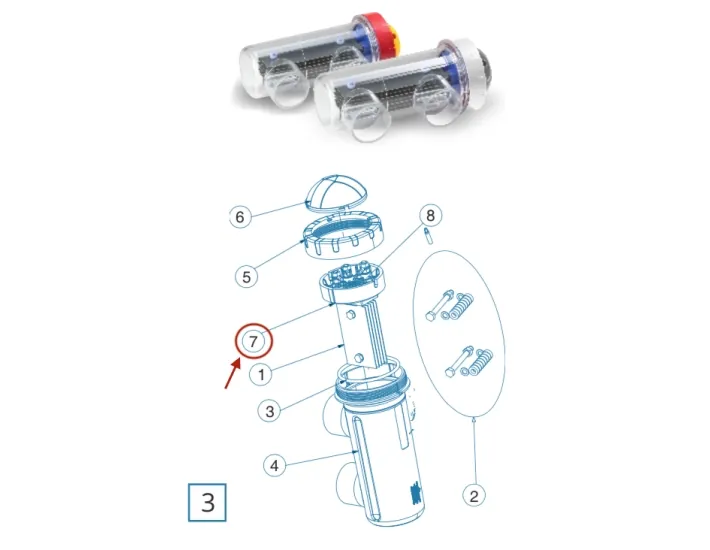 6
8
5
7
1
3
4
2
3