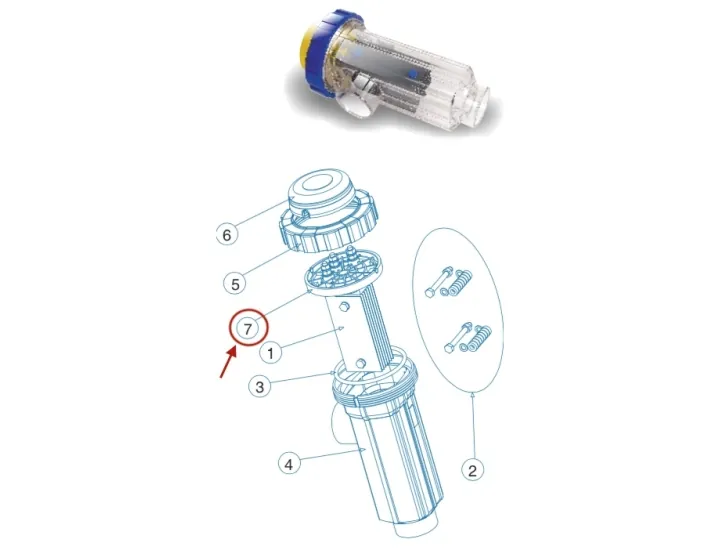 6
5
7
1
3
4
2