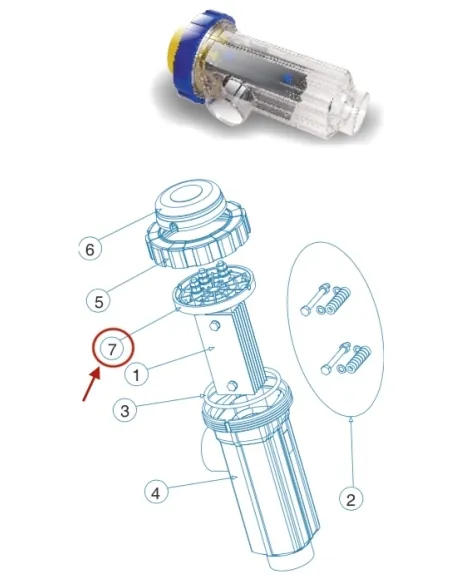 6
5
7
1
3
4
2