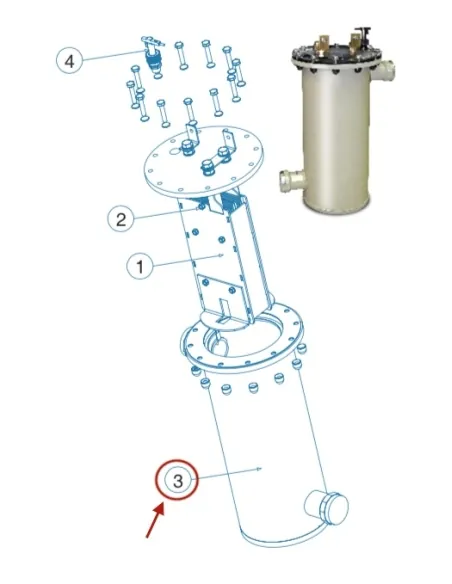 4

2

1

3