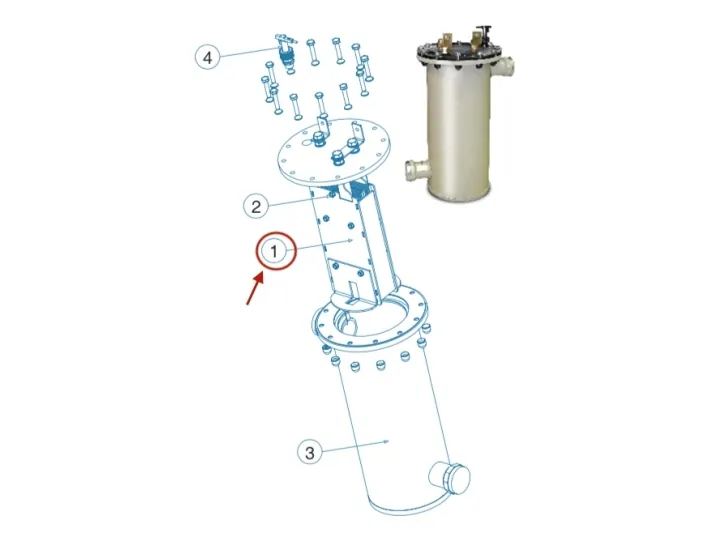 4
2
1
3