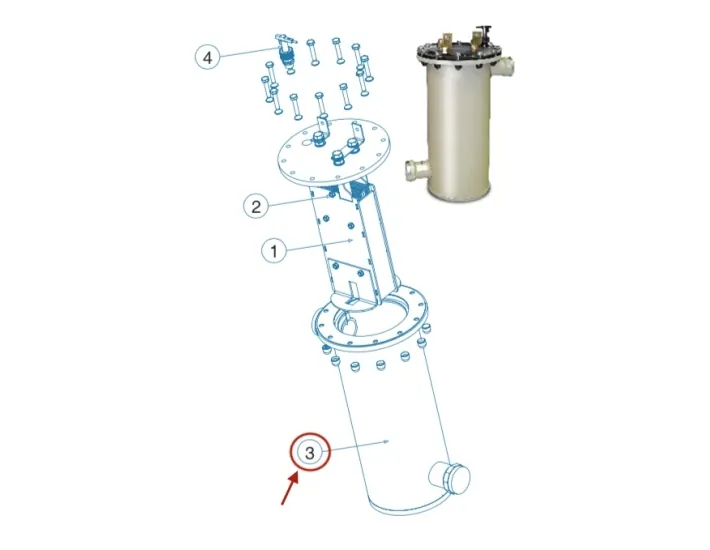 4
2
1
3