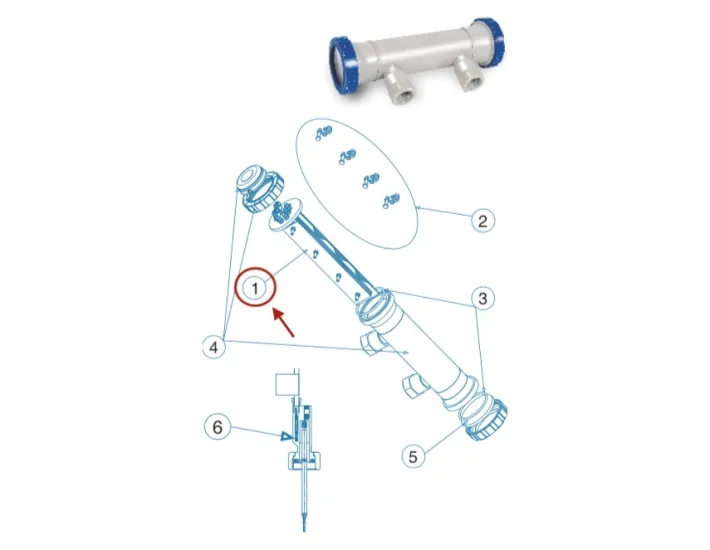 2

1

3

4

6

5