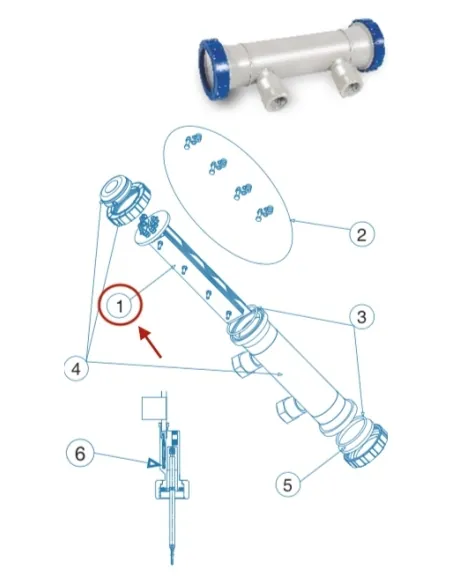 2
1
3
4
6
5