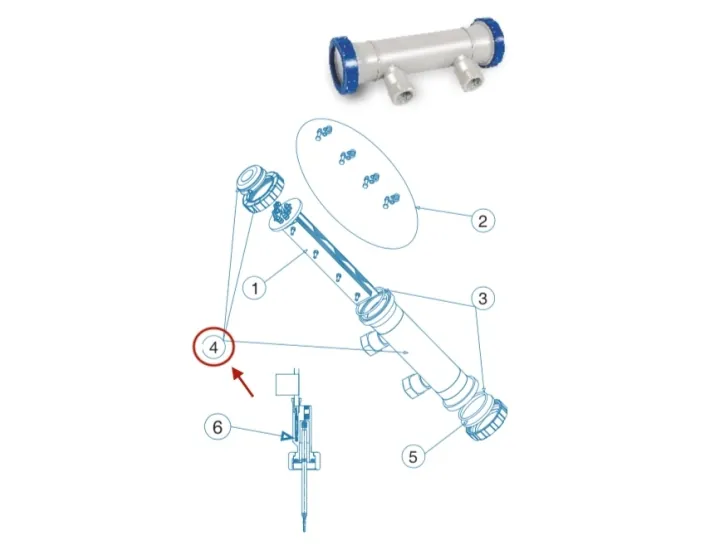 2
1
3
4
6
5