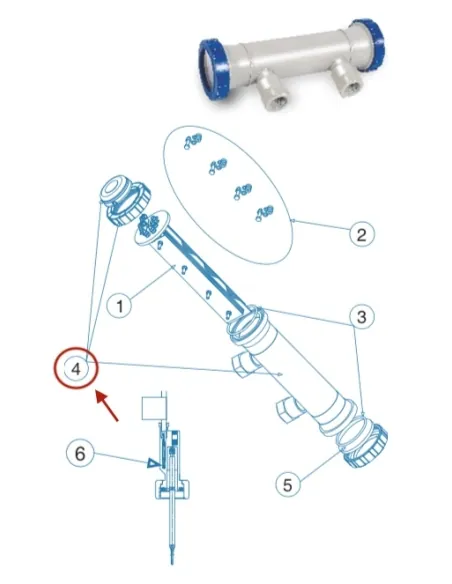 2
1
3
4
6
5