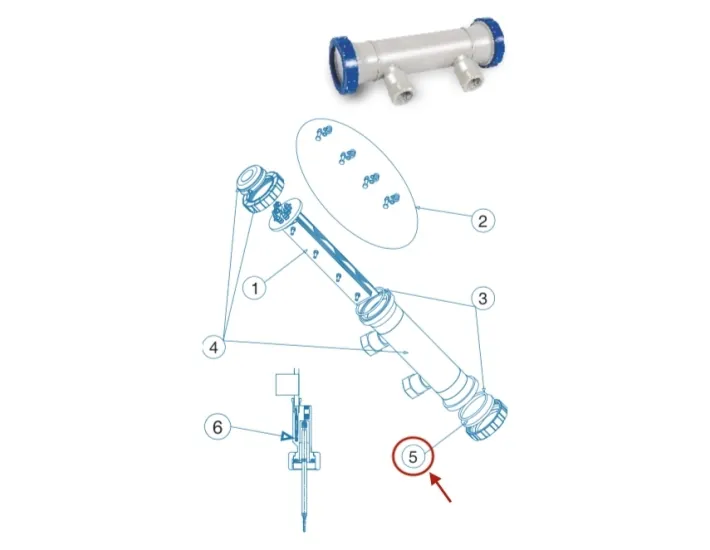 2
1
3
4
6
5