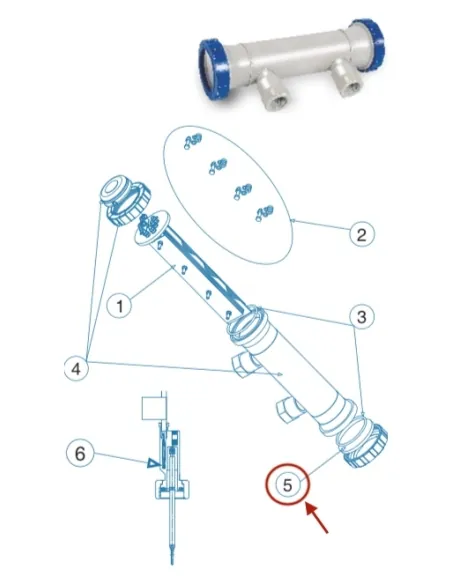 2
1
3
4
6
5