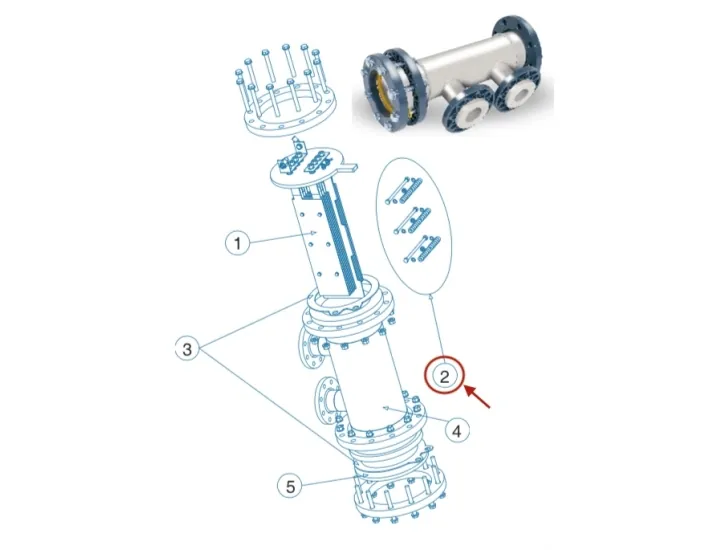 1
2
3
4
5