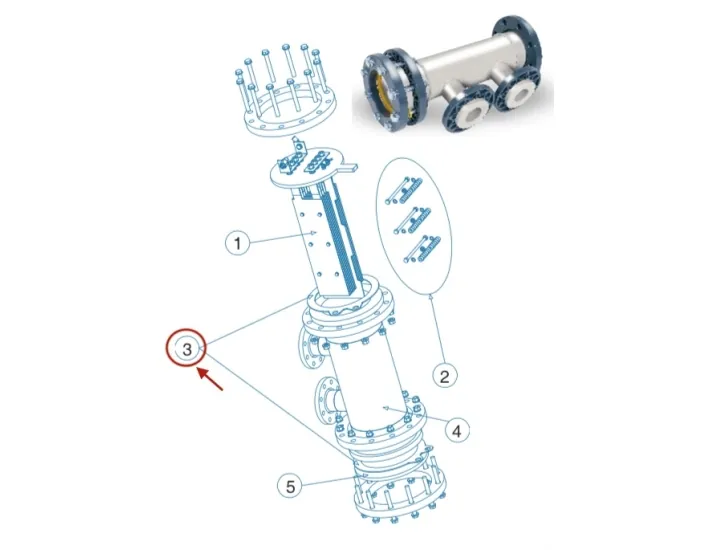 1
2
3
4
5