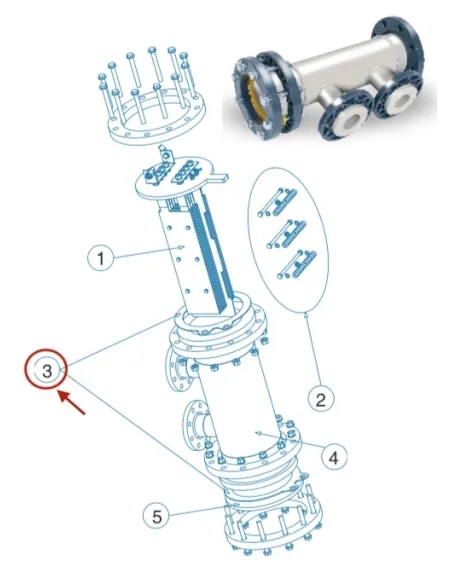 1

2

3

4

5