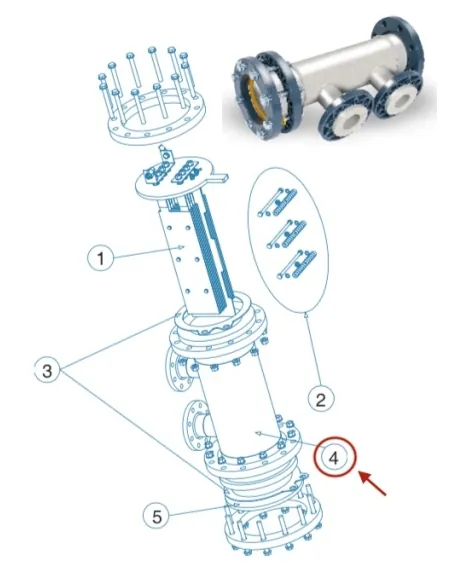 1

2

3

4

5