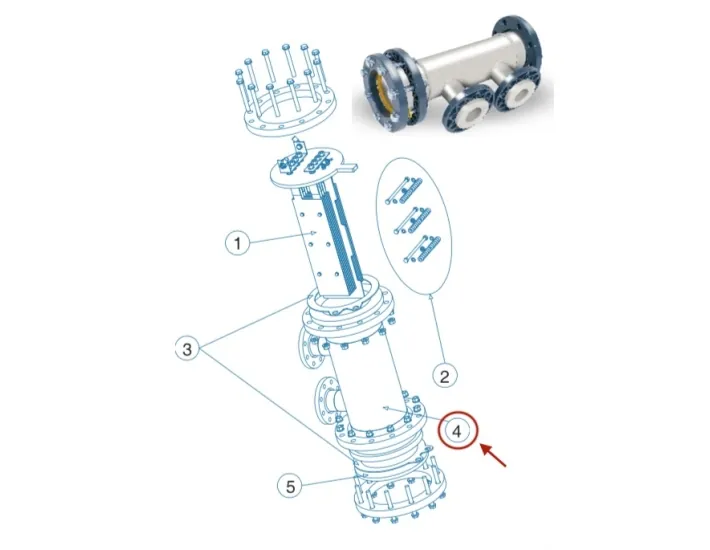 1

2

3

4

5