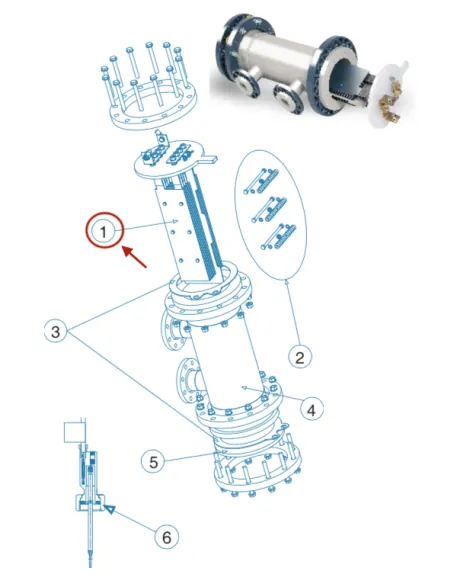 1
2
3
4
5
6