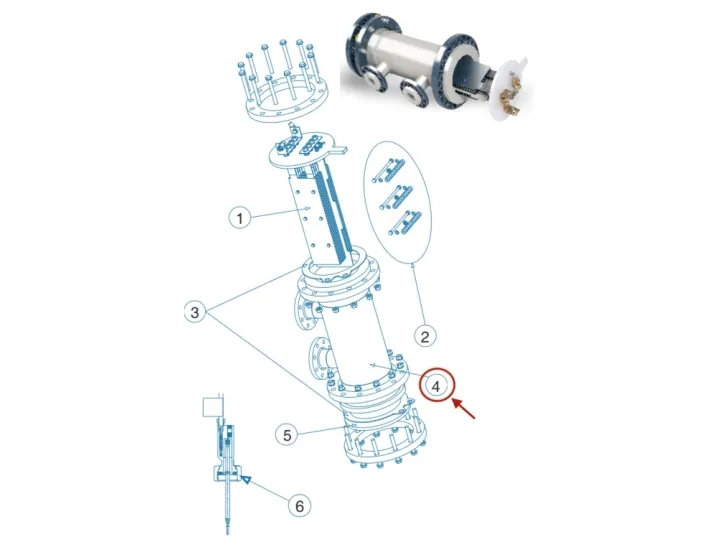 1
2
3
4
5
6