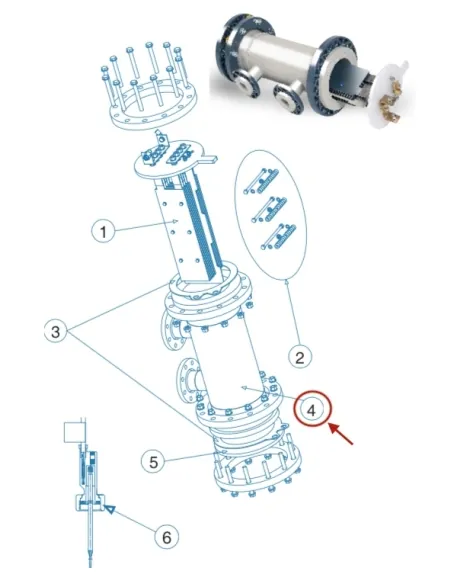 1
2
3
4
5
6