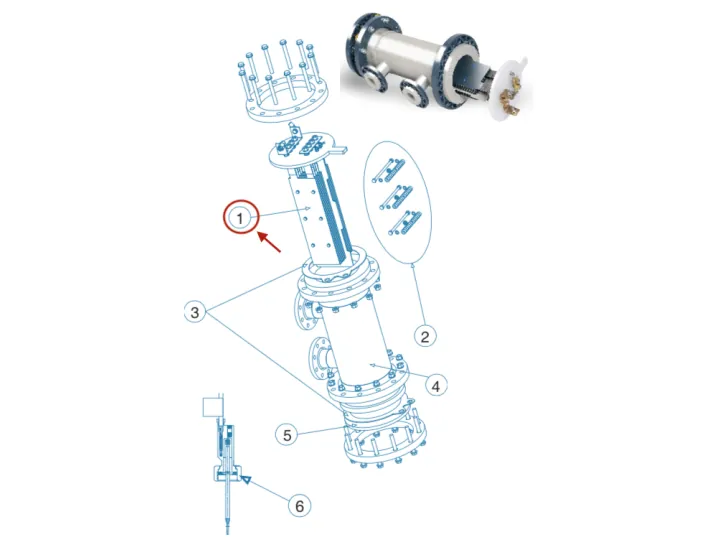 1
2
3
4
5
6