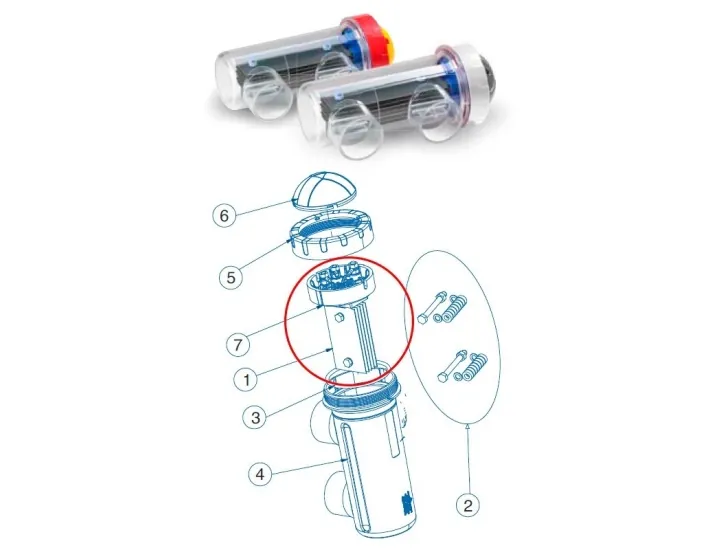 6

5

7

1

3

4

2