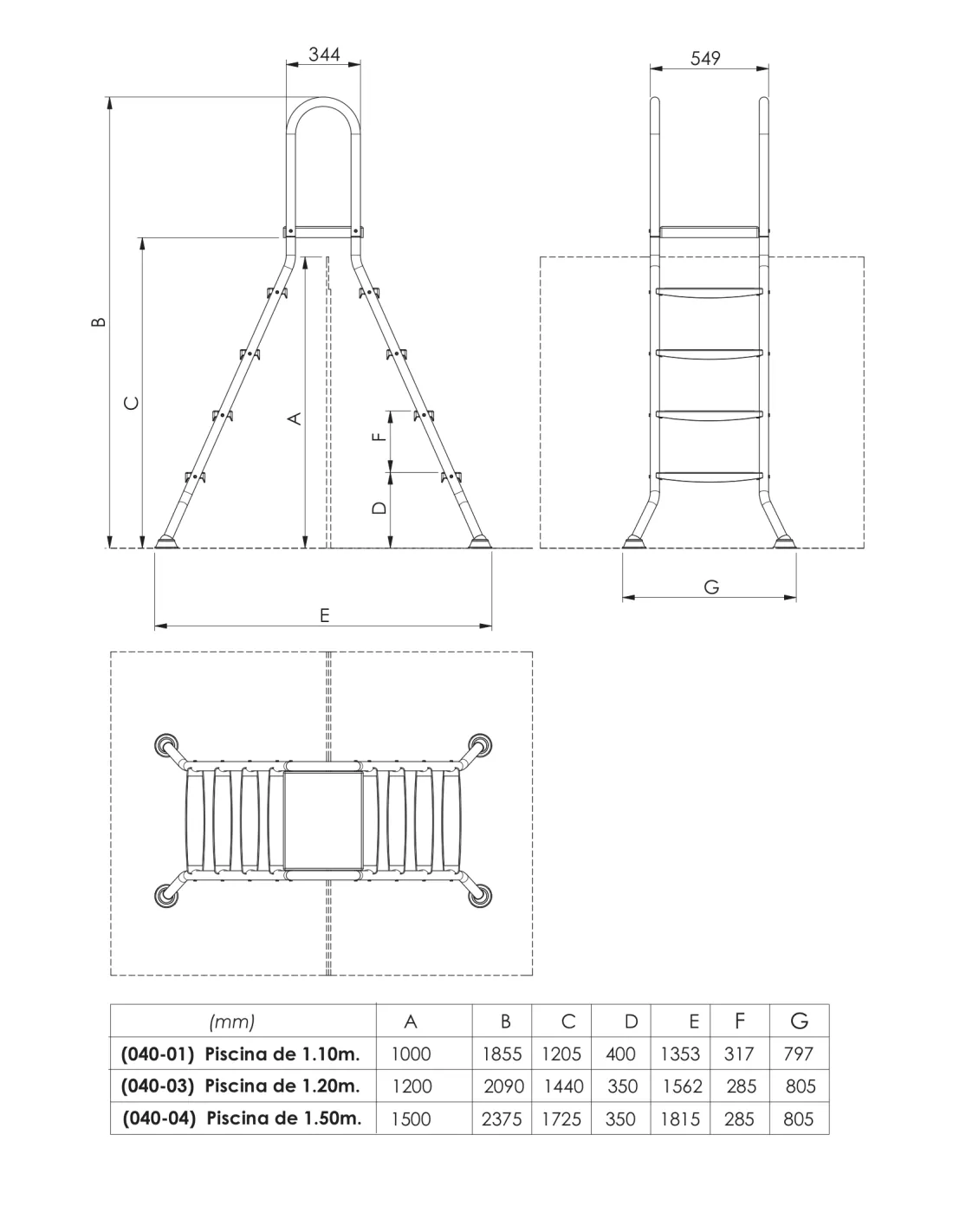 344

549

B

C

A

F

D

E

G

| (mm) | A | B | C | D | E | F | G |
|---|---|---|---|---|---|---|---|
| **(040-01) Piscina de 1.10m.** | 1000 | 1855 | 1205 | 400 | 1353 | 317 | 797 |
| **(040-03) Piscina de 1.20m.** | 1200 | 2090 | 1440 | 350 | 1562 | 285 | 805 |
| **(040-04) Piscina de 1.50m.** | 1500 | 2375 | 1725 | 350 | 1815 | 285 | 805 |